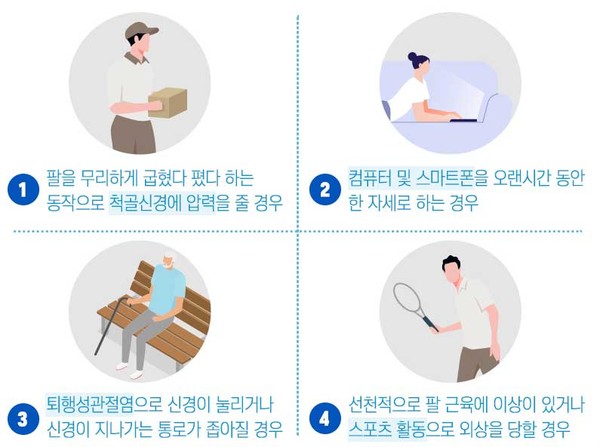 1 팔을 무리하게 굽혔다 폈다 하는 동작으로 척골신경에 압력을 줄 경우

2 컴퓨터 및 스마트폰을 오랜시간 동안 한 자세로 하는 경우

3 퇴행성관절염으로 신경이 눌리거나 신경이 지나가는 통로가 좁아질 경우

4 선천적으로 팔 근육에 이상이 있거나 스포츠 활동으로 외상을 당할 경우